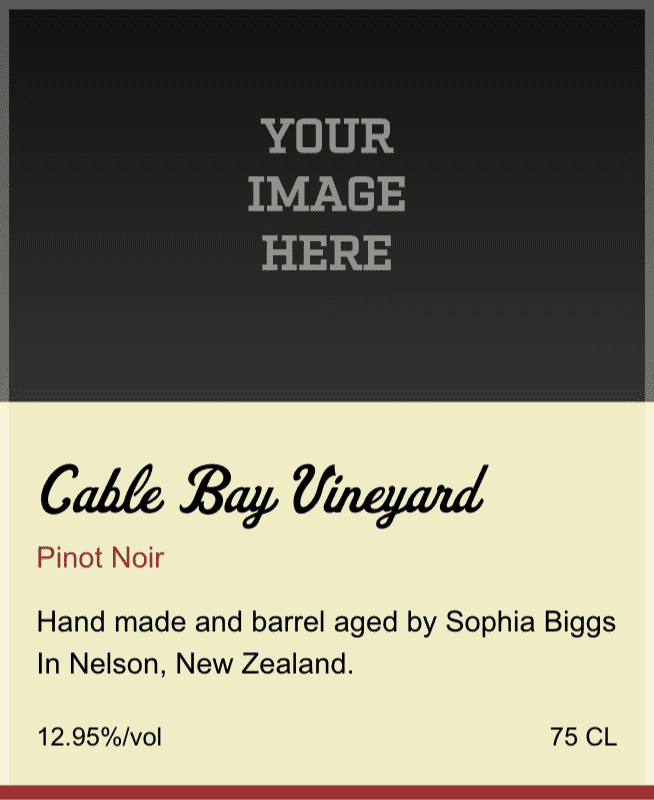 YOUR
IMAGE
HERE

Cable Bay Vineyard

Pinot Noir

Hand made and barrel aged by Sophia Biggs In Nelson, New Zealand.

12.95%/vol

75 CL